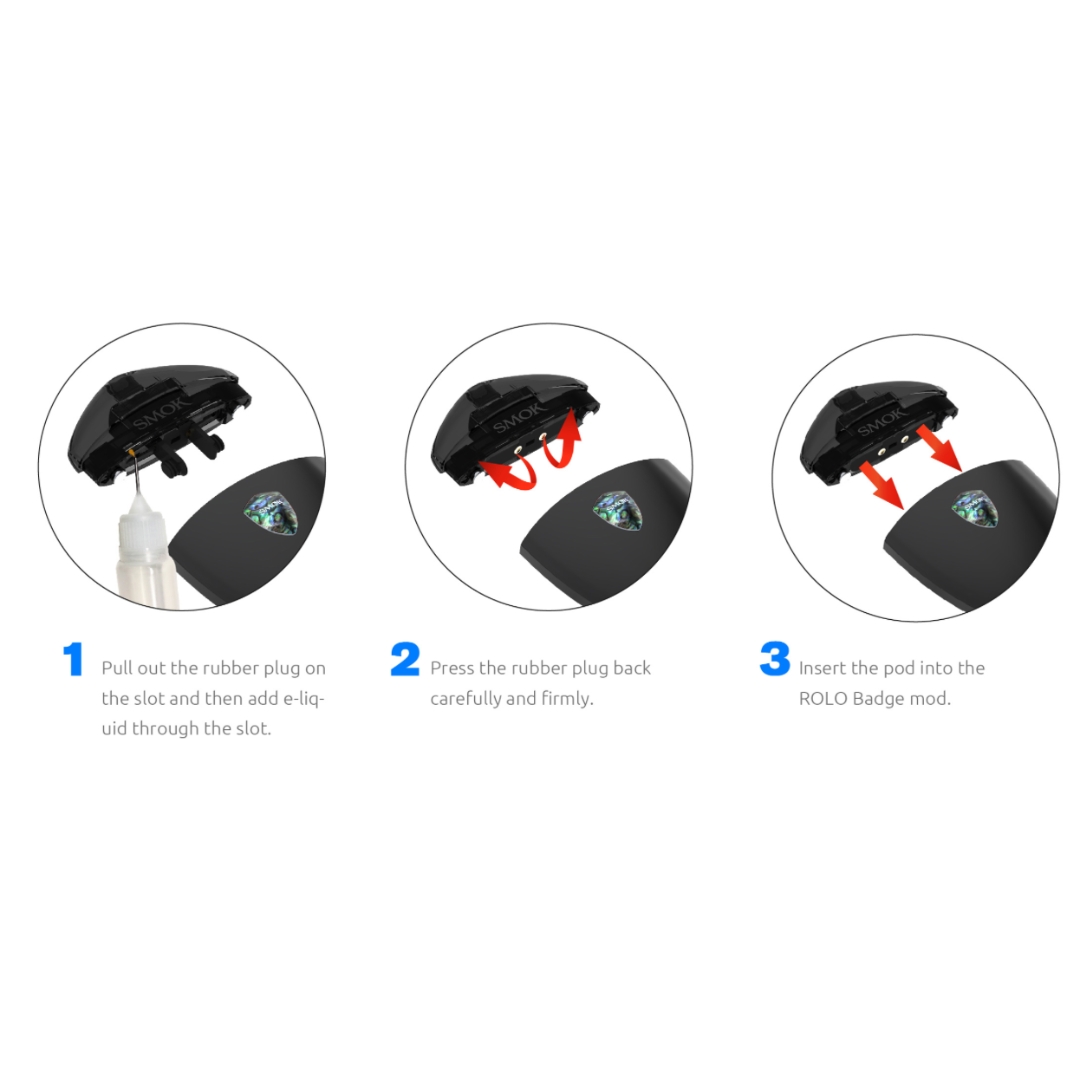 SMOK

SMOK

SMOK

1 Pull out the rubber plug on the slot and then add e-liquid through the slot.

2 Press the rubber plug back carefully and firmly.

3 Insert the pod into the ROLO Badge mod.